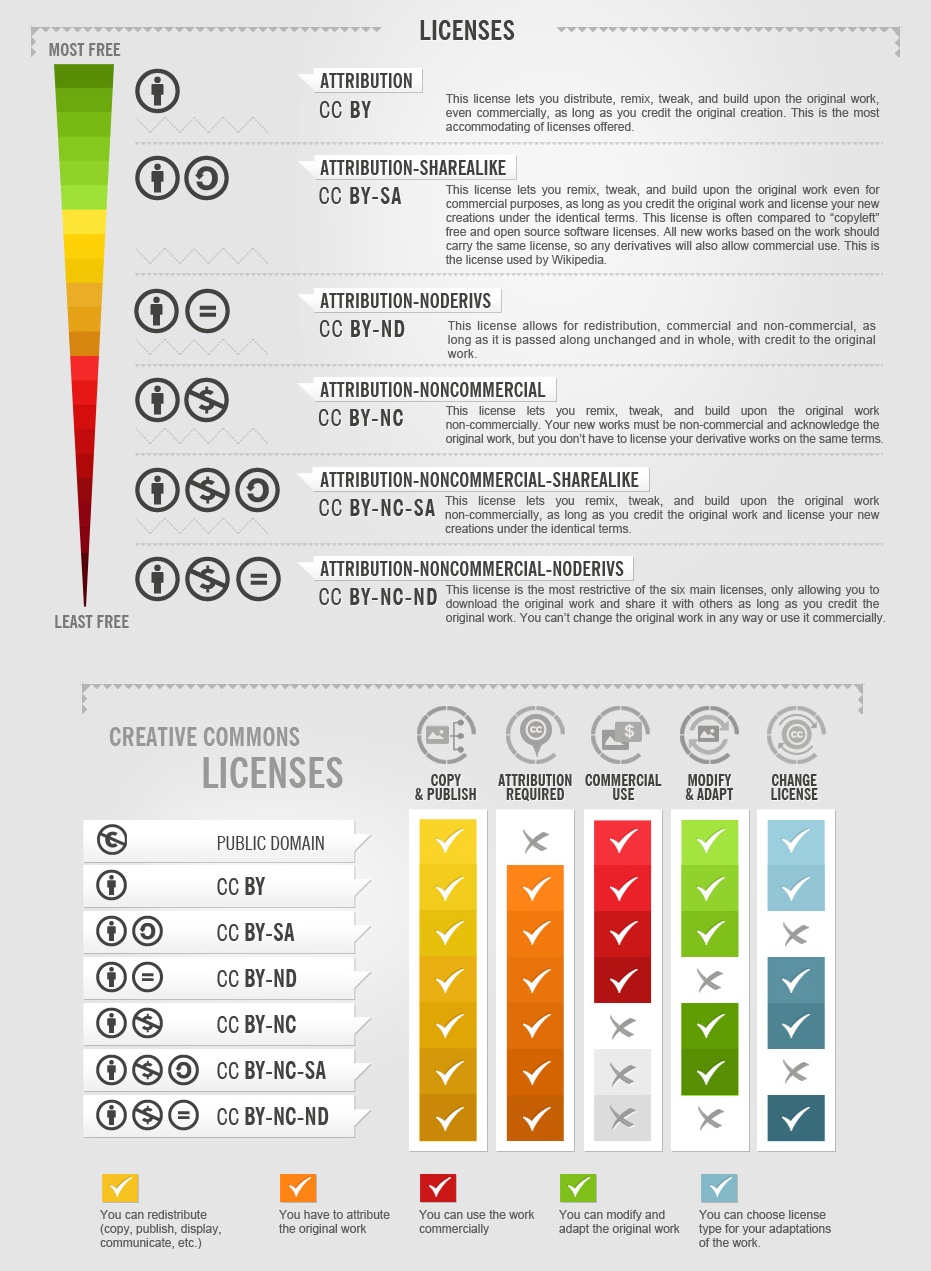 LICENSES

MOST FREE

ATTRIBUTION
CC BY
This license lets you distribute, remix, tweak, and build upon the original work, even commercially, as long as you credit the original creation. This is the most accommodating of licenses offered.

ATTRIBUTION-SHAREALIKE
CC BY-SA
This license lets you remix, tweak, and build upon the original work even for commercial purposes, as long as you credit the original work and license your new creations under the identical terms. This license is often compared to "copyleft" free and open source software licenses. All new works based on the work should carry the same license, so any derivatives will also allow commercial use. This is the license used by Wikipedia.

ATTRIBUTION-NODERIVS
CC BY-ND
This license allows for redistribution, commercial and non-commercial, as long as it is passed along unchanged and in whole, with credit to the original work.

ATTRIBUTION-NONCOMMERCIAL
CC BY-NC
This license lets you remix, tweak, and build upon the original work non-commercially. Your new works must be non-commercial and acknowledge the original work, but you don't have to license your derivative works on the same terms.

ATTRIBUTION-NONCOMMERCIAL-SHAREALIKE
CC BY-NC-SA
This license lets you remix, tweak, and build upon the original work non-commercially, as long as you credit the original work and license your new creations under the identical terms.

ATTRIBUTION-NONCOMMERCIAL-NODERIVS
CC BY-NC-ND
This license is the most restrictive of the six main licenses, only allowing you to download the original work and share it with others as long as you credit the original work. You can't change the original work in any way or use it commercially.

LEAST FREE

CREATIVE COMMONS
LICENSES

| | COPY & PUBLISH | ATTRIBUTION REQUIRED | COMMERCIAL USE | MODIFY & ADAPT | CHANGE LICENSE |
|---|---|---|---|---|---|
| PUBLIC DOMAIN | ✓ | ✗ | ✓ | ✓ | ✓ |
| CC BY | ✓ | ✓ | ✓ | ✓ | ✓ |
| CC BY-SA | ✓ | ✓ | ✓ | ✓ | ✗ |
| CC BY-ND | ✓ | ✓ | ✓ | ✗ | ✓ |
| CC BY-NC | ✓ | ✓ | ✗ | ✓ | ✓ |
| CC BY-NC-SA | ✓ | ✓ | ✗ | ✓ | ✗ |
| CC BY-NC-ND | ✓ | ✓ | ✗ | ✗ | ✓ |

You can redistribute (copy, publish, display, communicate, etc.)

You have to attribute the original work

You can use the work commercially

You can modify and adapt the original work

You can choose license type for your adaptations of the work.